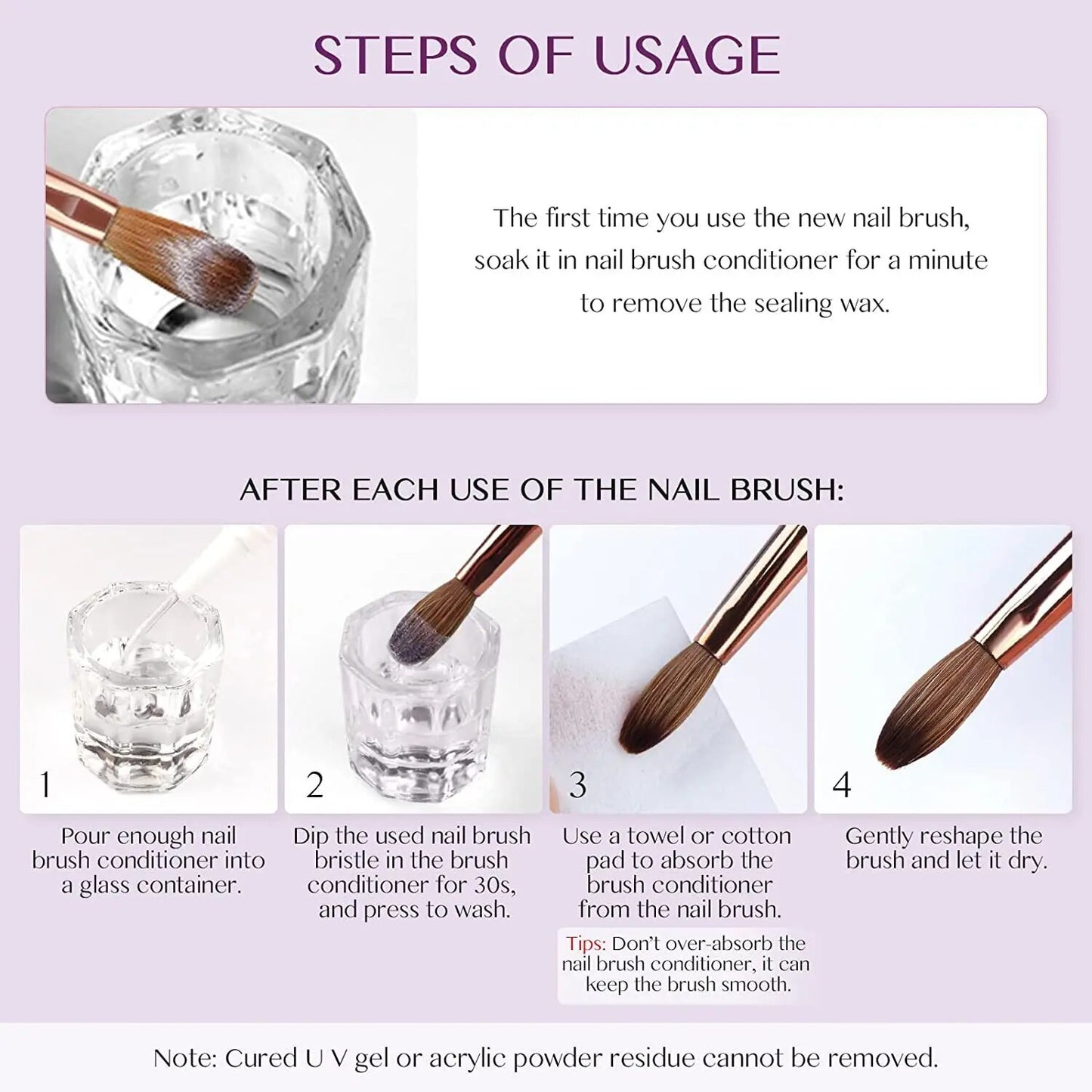 STEPS OF USAGE

The first time you use the new nail brush, soak it in nail brush conditioner for a minute to remove the sealing wax.

AFTER EACH USE OF THE NAIL BRUSH:

1

Pour enough nail brush conditioner into a glass container.

2

Dip the used nail brush bristle in the brush conditioner for 30s, and press to wash.

3

Use a towel or cotton pad to absorb the brush conditioner from the nail brush.

Tips: Don't over-absorb the nail brush conditioner, it can keep the brush smooth.

4

Gently reshape the brush and let it dry.

Note: Cured U V gel or acrylic powder residue cannot be removed.